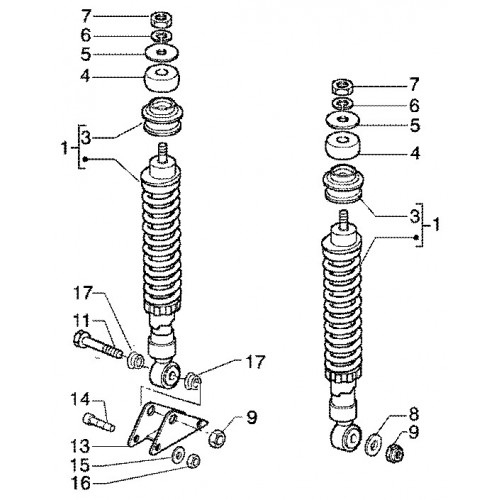 7
6
5
4
1
3
17
11
17
14
9
13
15
16
7
6
5
4
3
1
8
9